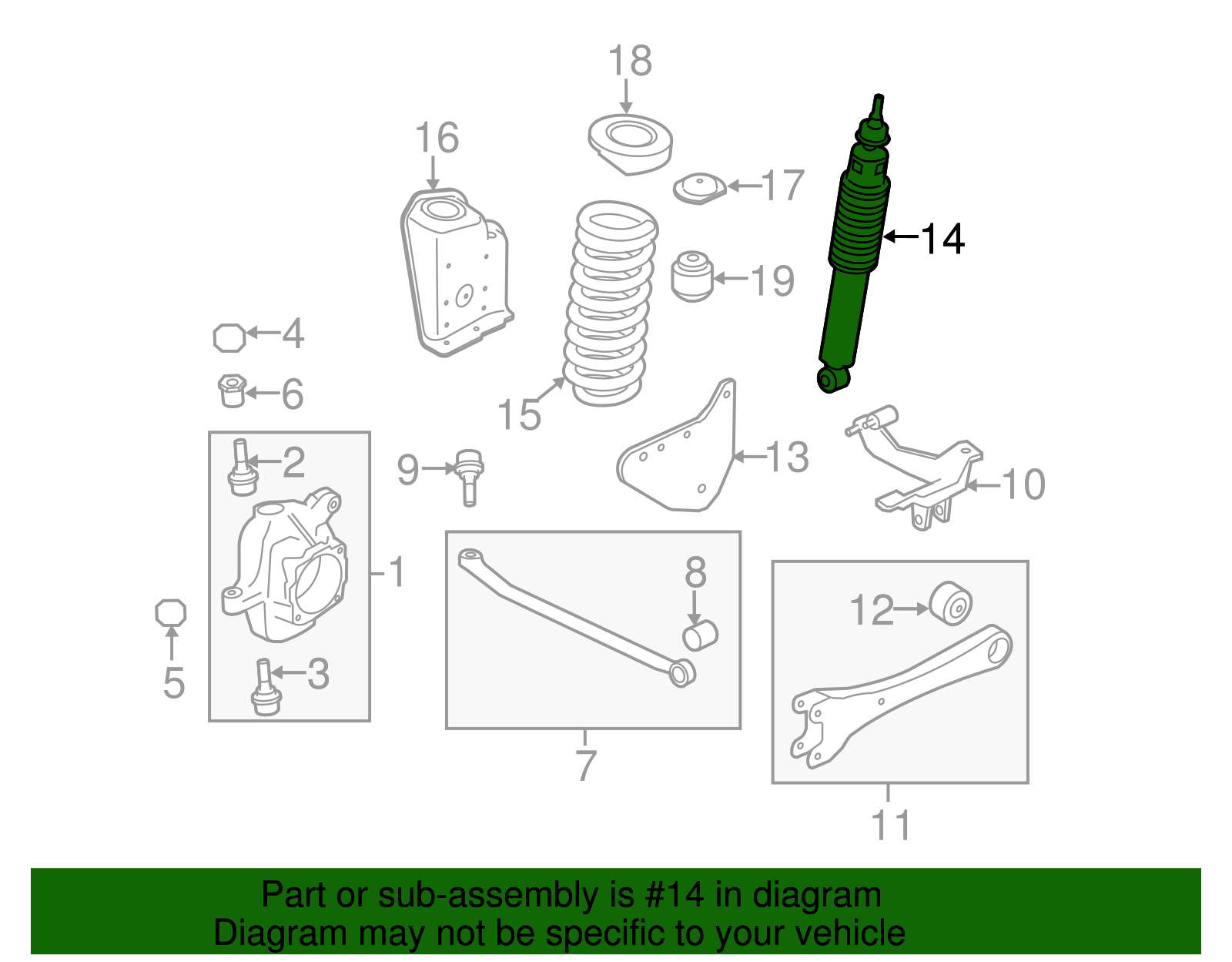 18
16
17
14
19
4
6
15
2
9
13
10
1
8
12
5
3
7
11

Part or sub-assembly is #14 in diagram
Diagram may not be specific to your vehicle