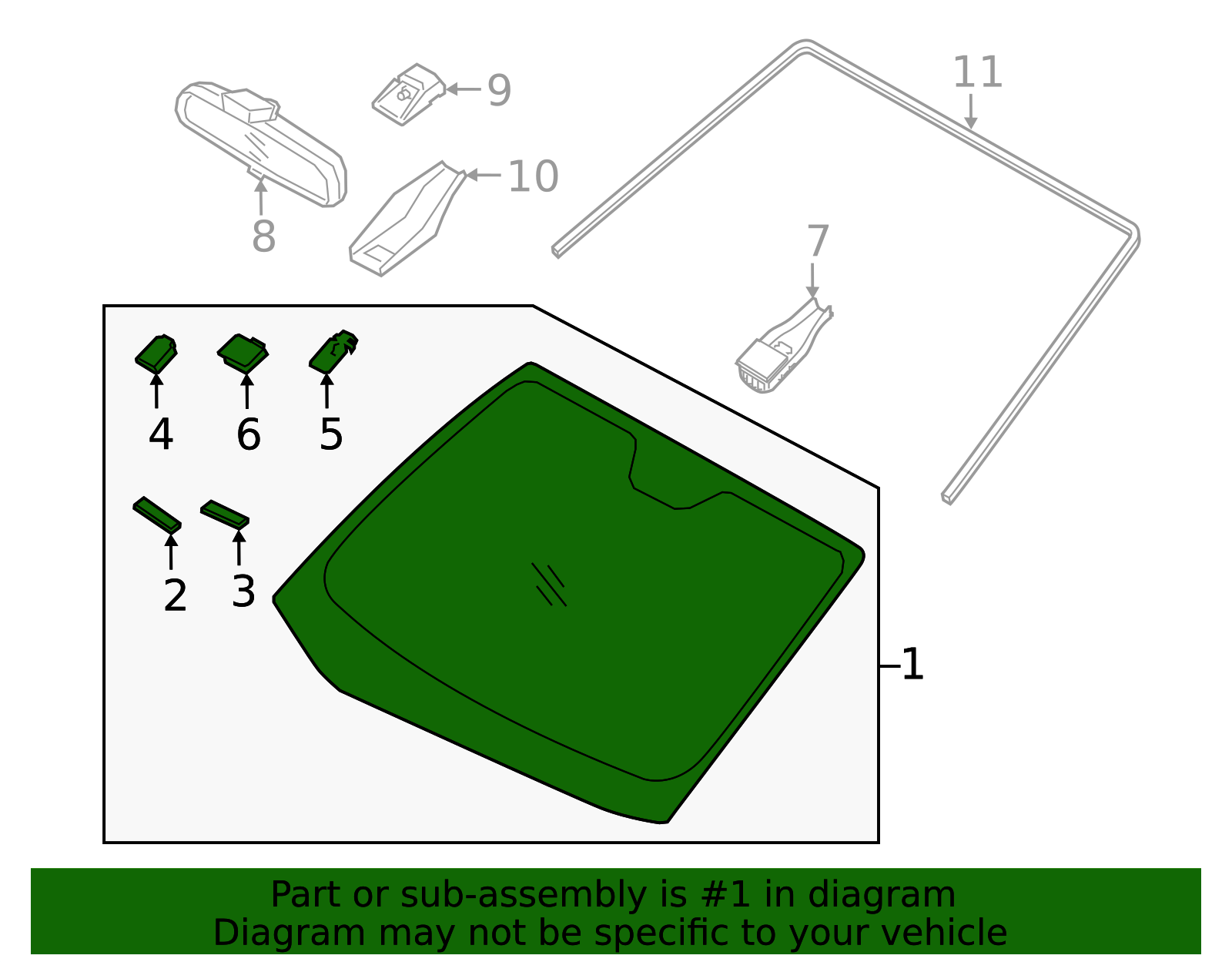 9
11
10
8
7
4
6
5
2
3
1

Part or sub-assembly is #1 in diagram
Diagram may not be specific to your vehicle