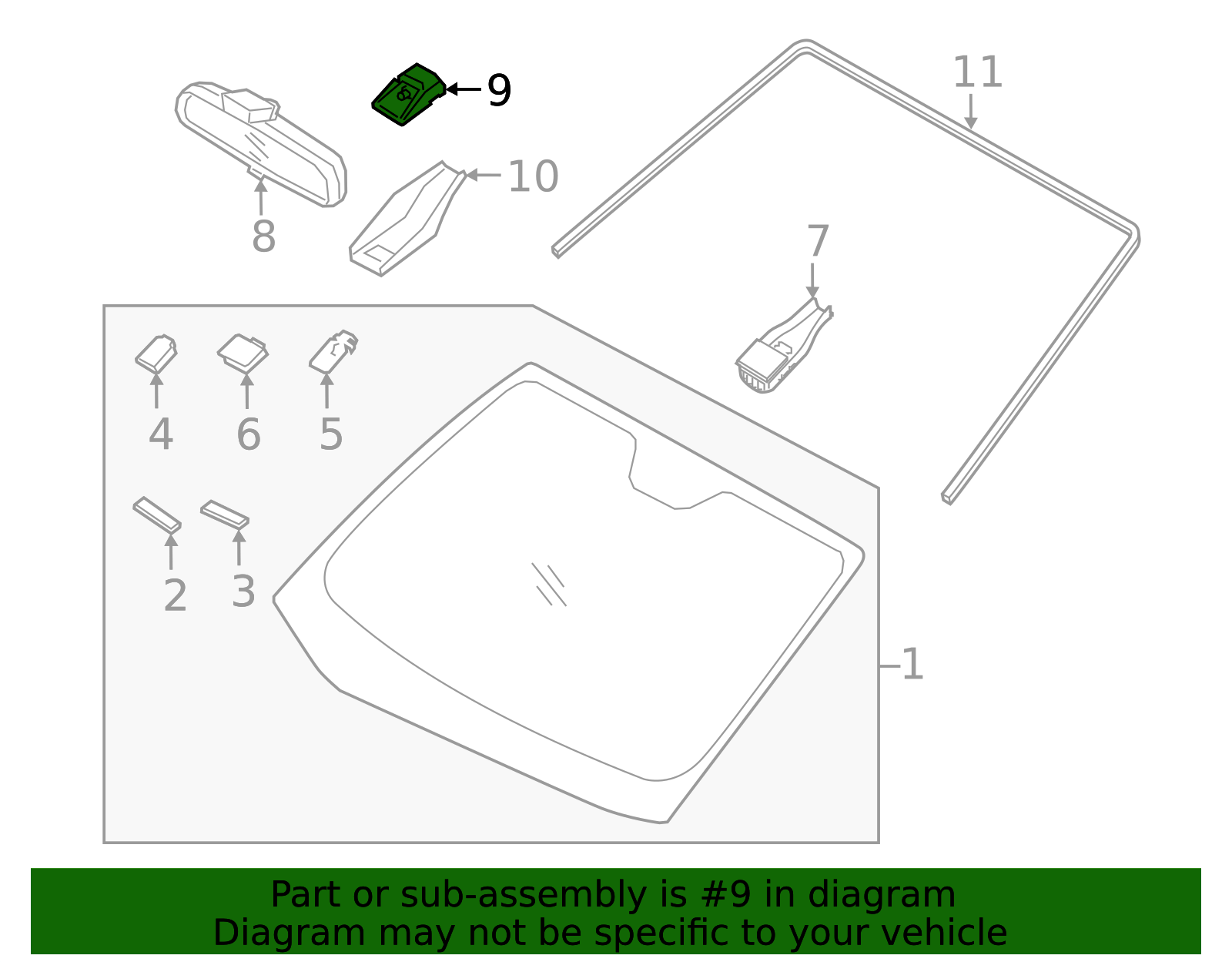 9
11
10
8
7
4
6
5
2
3
1

Part or sub-assembly is #9 in diagram
Diagram may not be specific to your vehicle