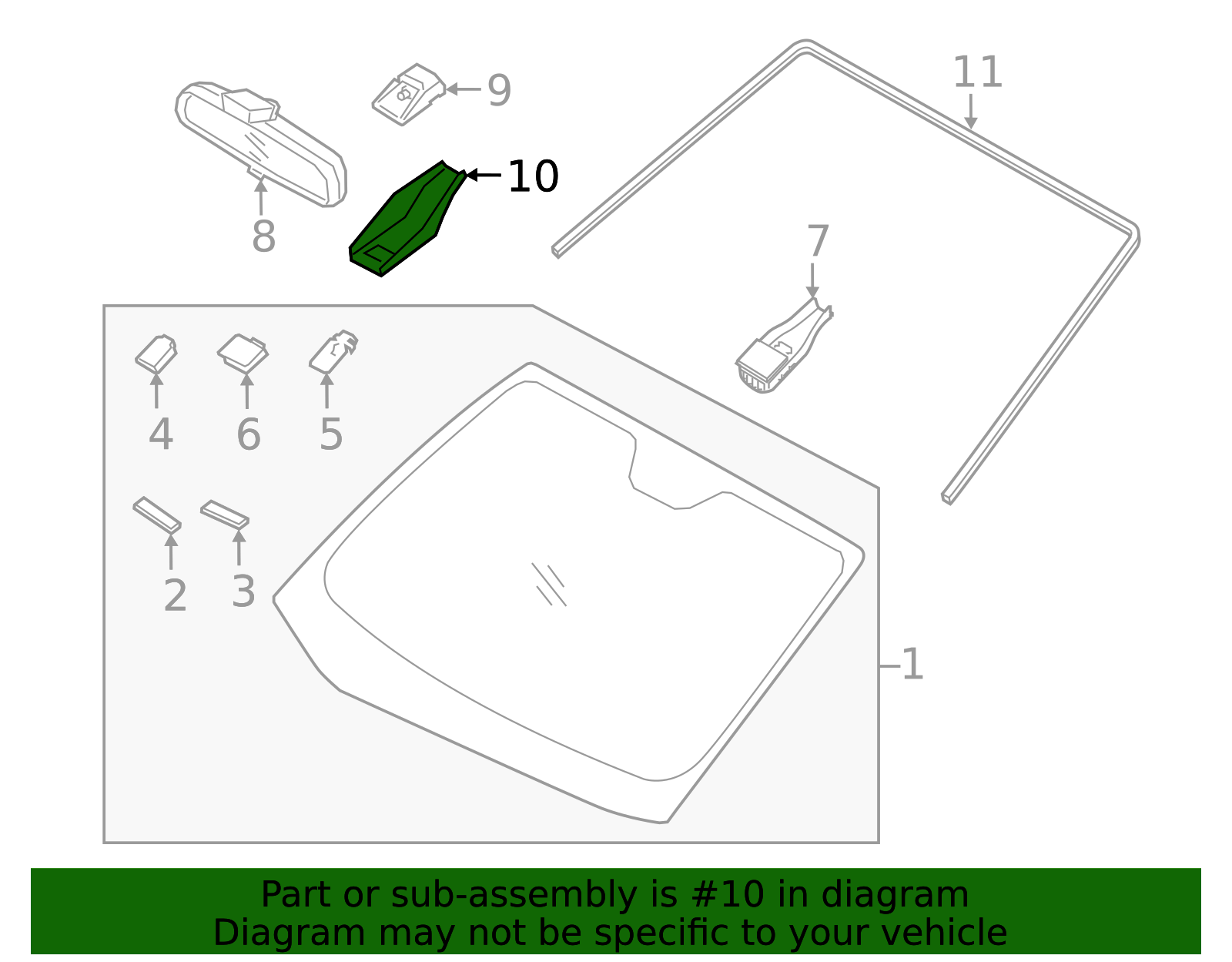 9
11
10
8
7
4
6
5
2
3
1

Part or sub-assembly is #10 in diagram
Diagram may not be specific to your vehicle