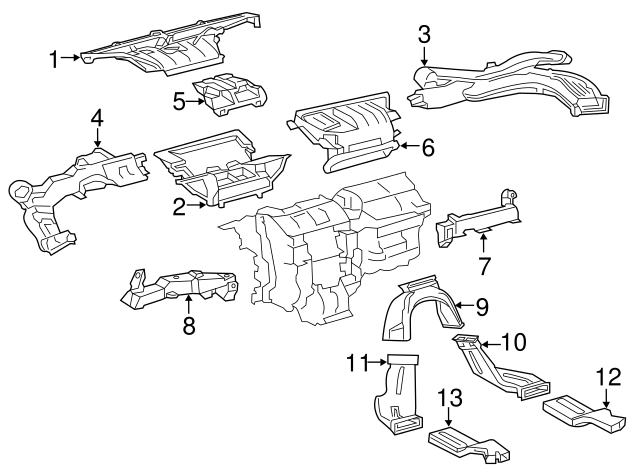 1
3
5
4
6
2
7
8
9
10
11
12
13