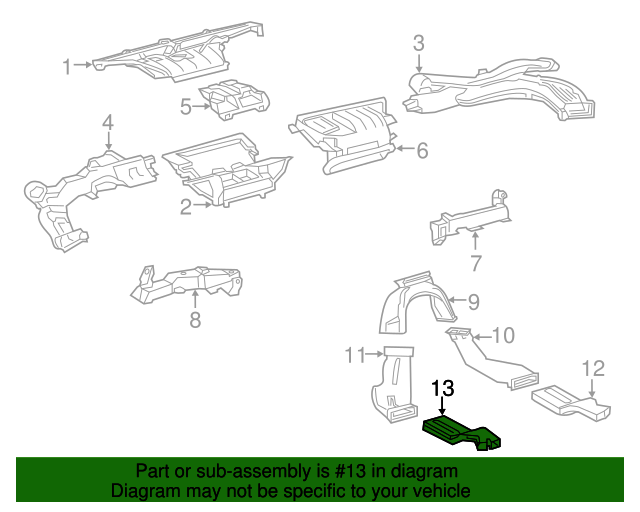 1
3
5
4
6
2
7
8
9
10
11
12
13

Part or sub-assembly is #13 in diagram
Diagram may not be specific to your vehicle