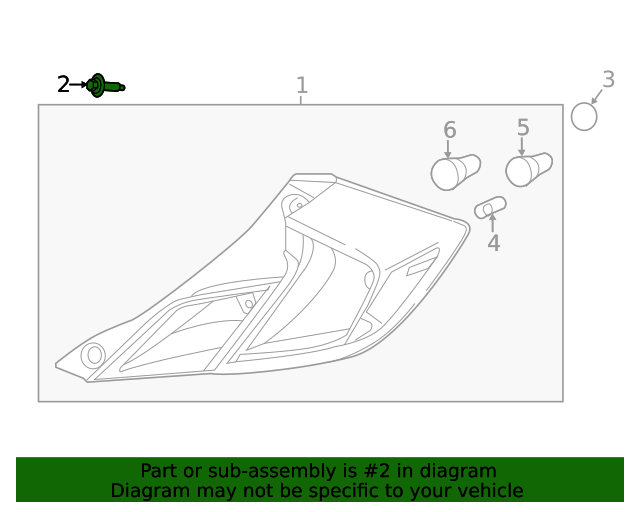 2
1
3
6
5
4

Part or sub-assembly is #2 in diagram
Diagram may not be specific to your vehicle