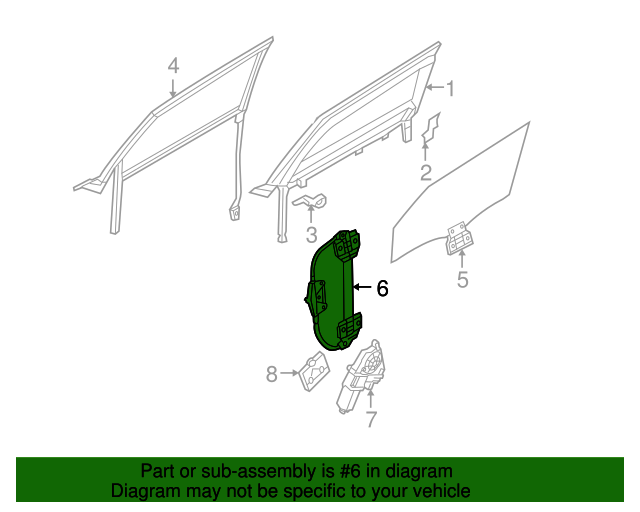 4
1
2
3
5
6
8
7

Part or sub-assembly is #6 in diagram
Diagram may not be specific to your vehicle