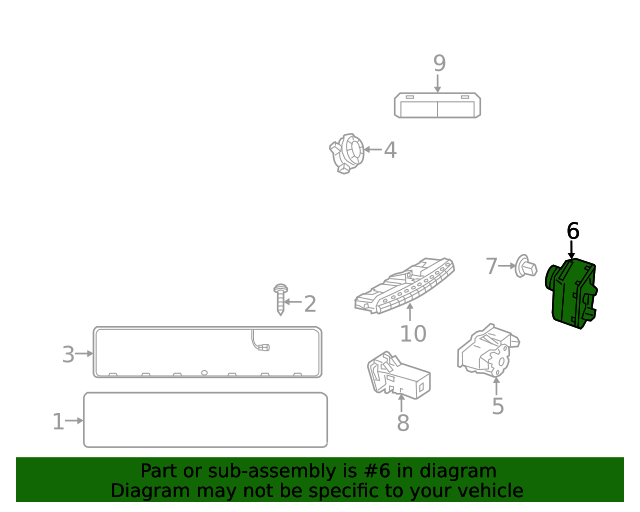 9
4
6
7
2
10
3
5
8
1

Part or sub-assembly is #6 in diagram
Diagram may not be specific to your vehicle