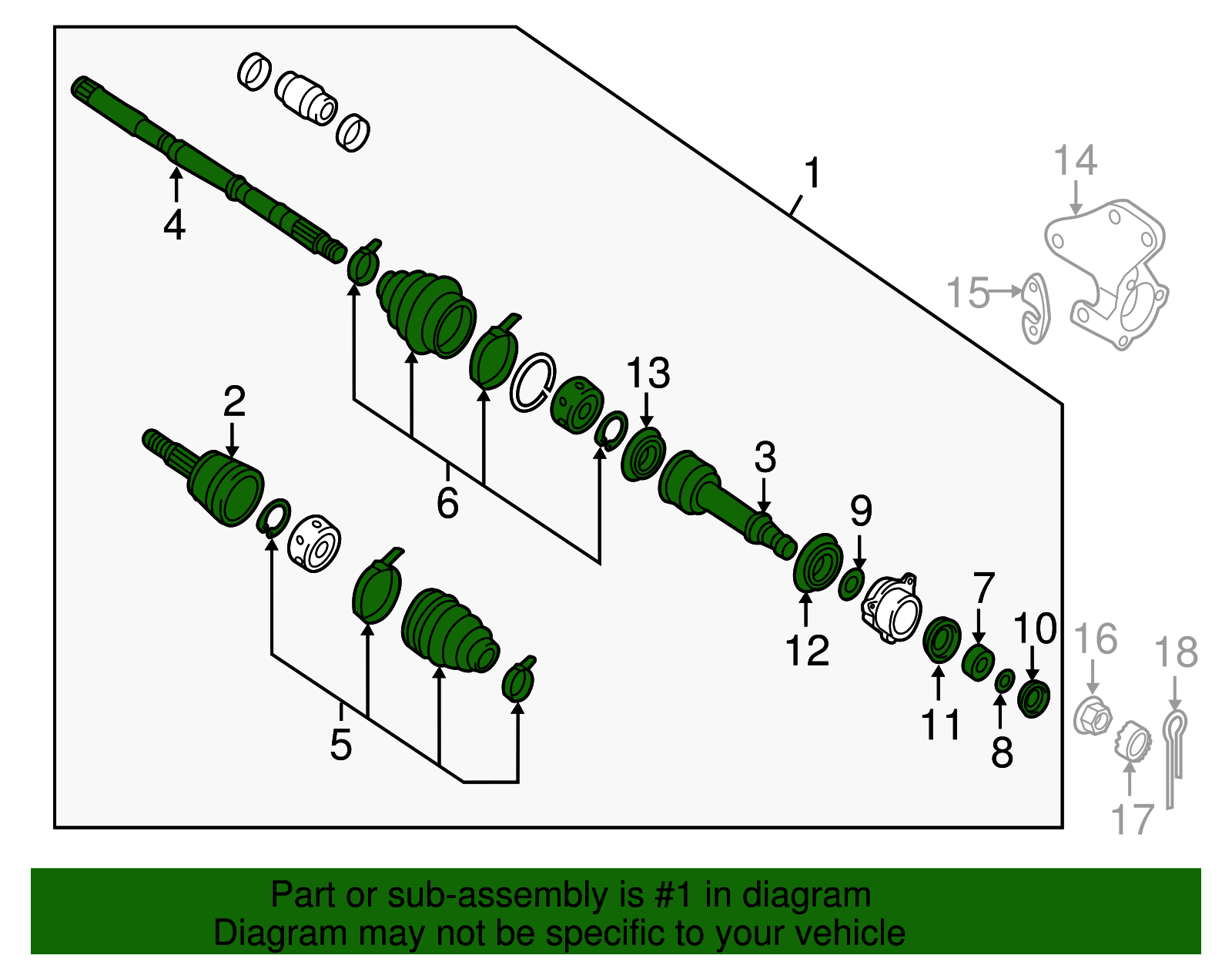 1
14
4
15
13
2
3
6
9
7
10
16
18
12
11
8
5
17

Part or sub-assembly is #1 in diagram
Diagram may not be specific to your vehicle