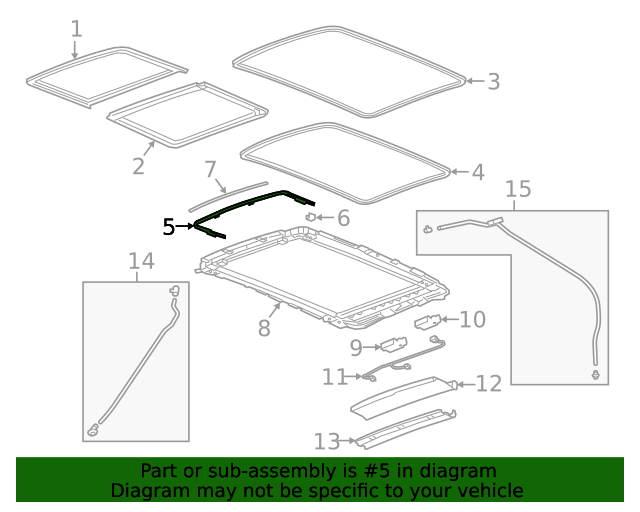 1
3
2
4
7
15
5
6
14
8
10
9
11
12
13

Part or sub-assembly is #5 in diagram
Diagram may not be specific to your vehicle