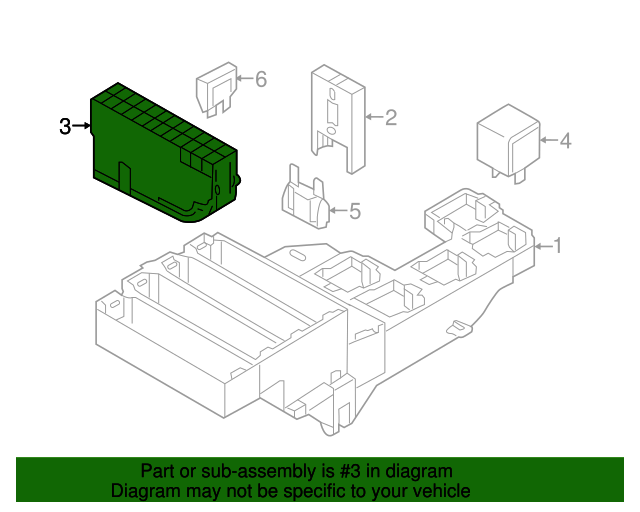 3
6
2
4
5
1

Part or sub-assembly is #3 in diagram
Diagram may not be specific to your vehicle