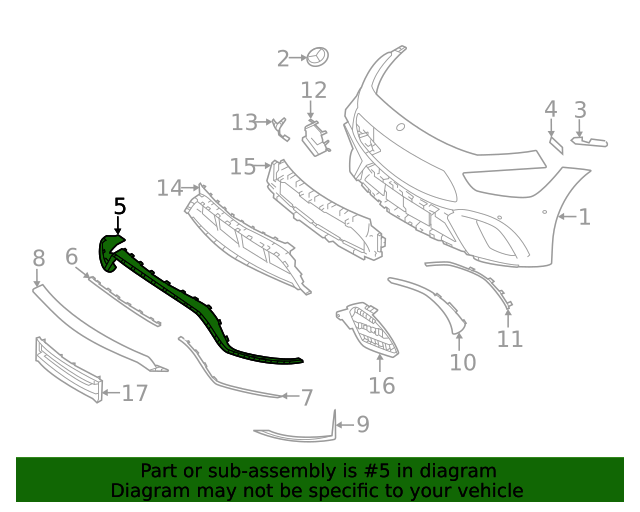 2
12
13
4
3
15
14
5
1
8
6
11
10
16
17
7
9

Part or sub-assembly is #5 in diagram
Diagram may not be specific to your vehicle