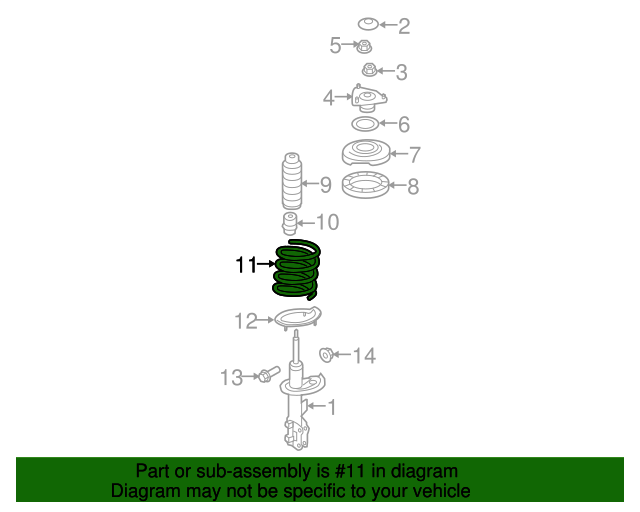 2
5
3
4
6
7
9
8
10
11
12
14
13
1

Part or sub-assembly is #11 in diagram
Diagram may not be specific to your vehicle