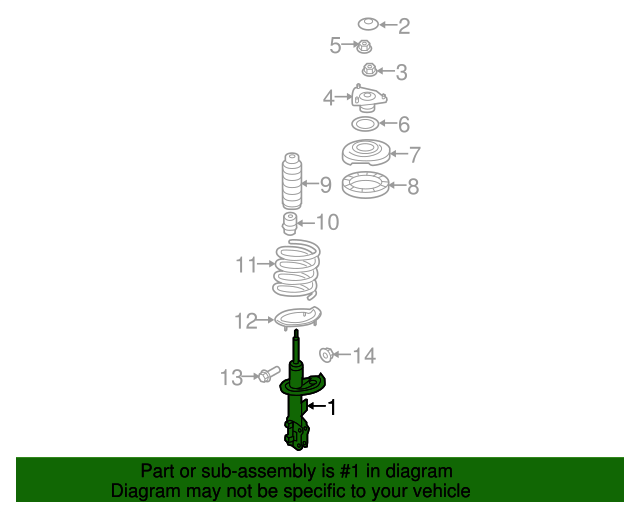 2
5
3
4
6
7
9
8
10
11
12
14
13
1

Part or sub-assembly is #1 in diagram
Diagram may not be specific to your vehicle