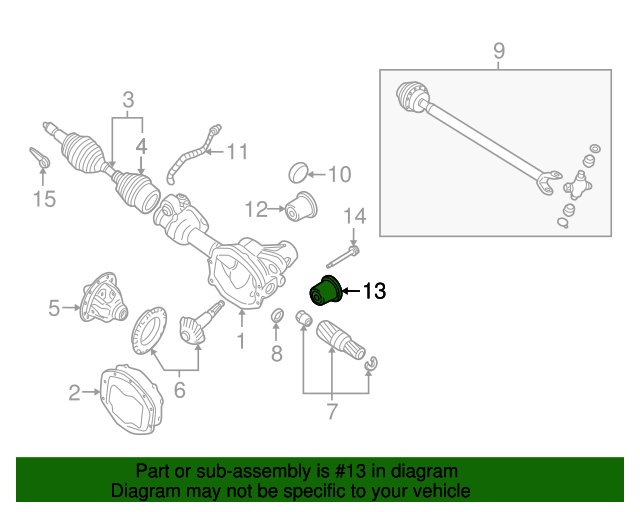 9

3

4

11

15

10

12

14

13

5

1

8

6

2

7

Part or sub-assembly is #13 in diagram
Diagram may not be specific to your vehicle