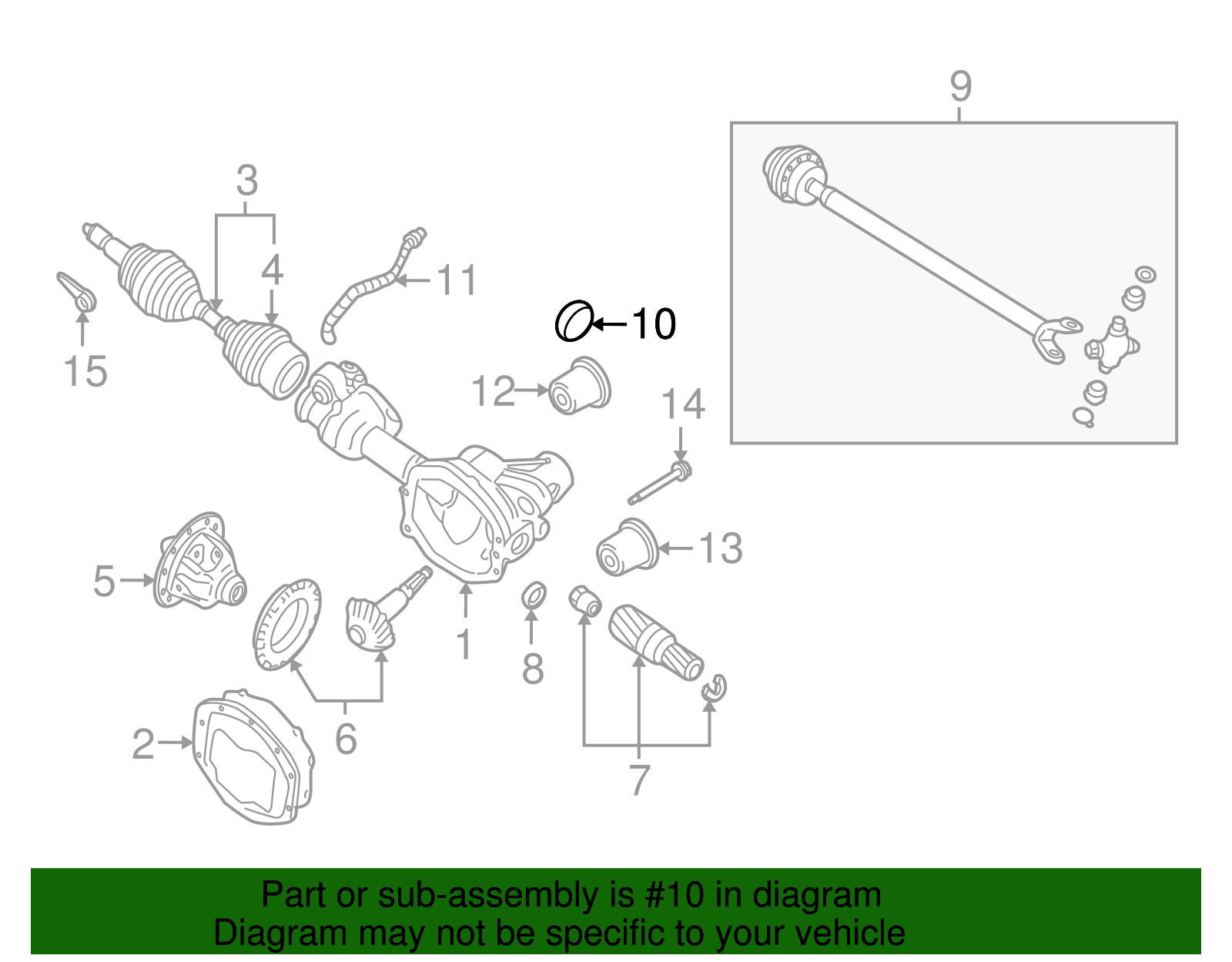 9

3

4

11

10

15

12

14

13

5

1

8

6

2

7

Part or sub-assembly is #10 in diagram
Diagram may not be specific to your vehicle