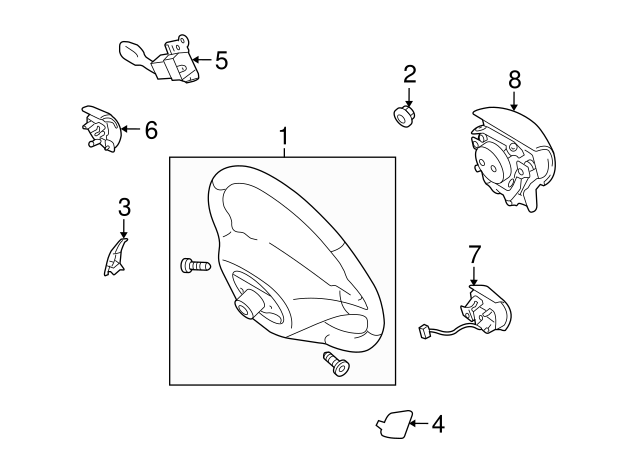 5
2
8
6
1
3
7
4