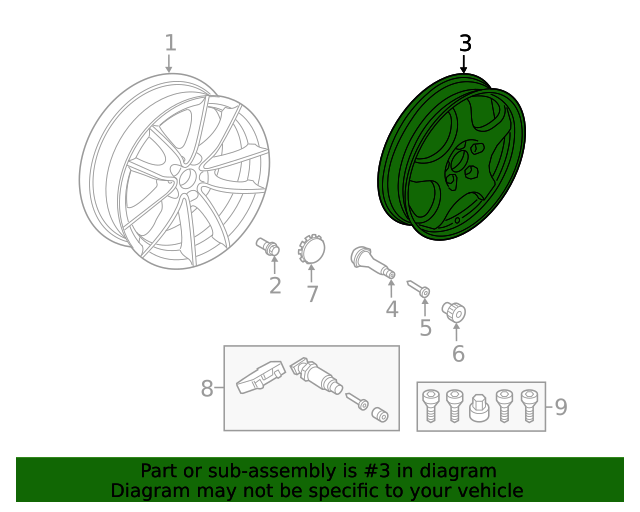 1

3

2

7

4

5

6

8

9

Part or sub-assembly is #3 in diagram
Diagram may not be specific to your vehicle