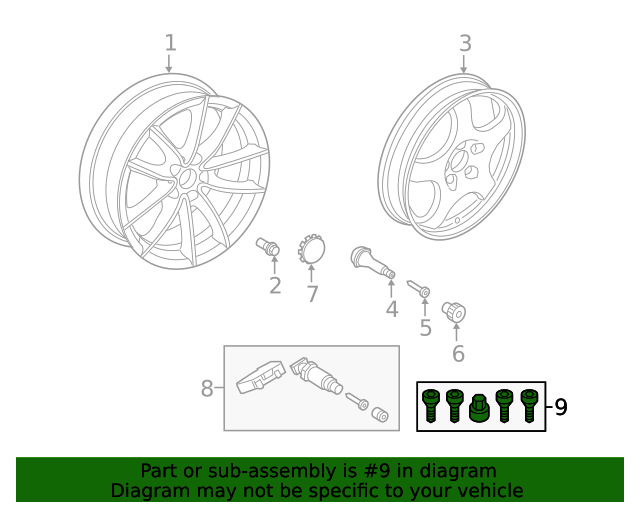 1
3
2
7
4
5
6
8
9

Part or sub-assembly is #9 in diagram
Diagram may not be specific to your vehicle