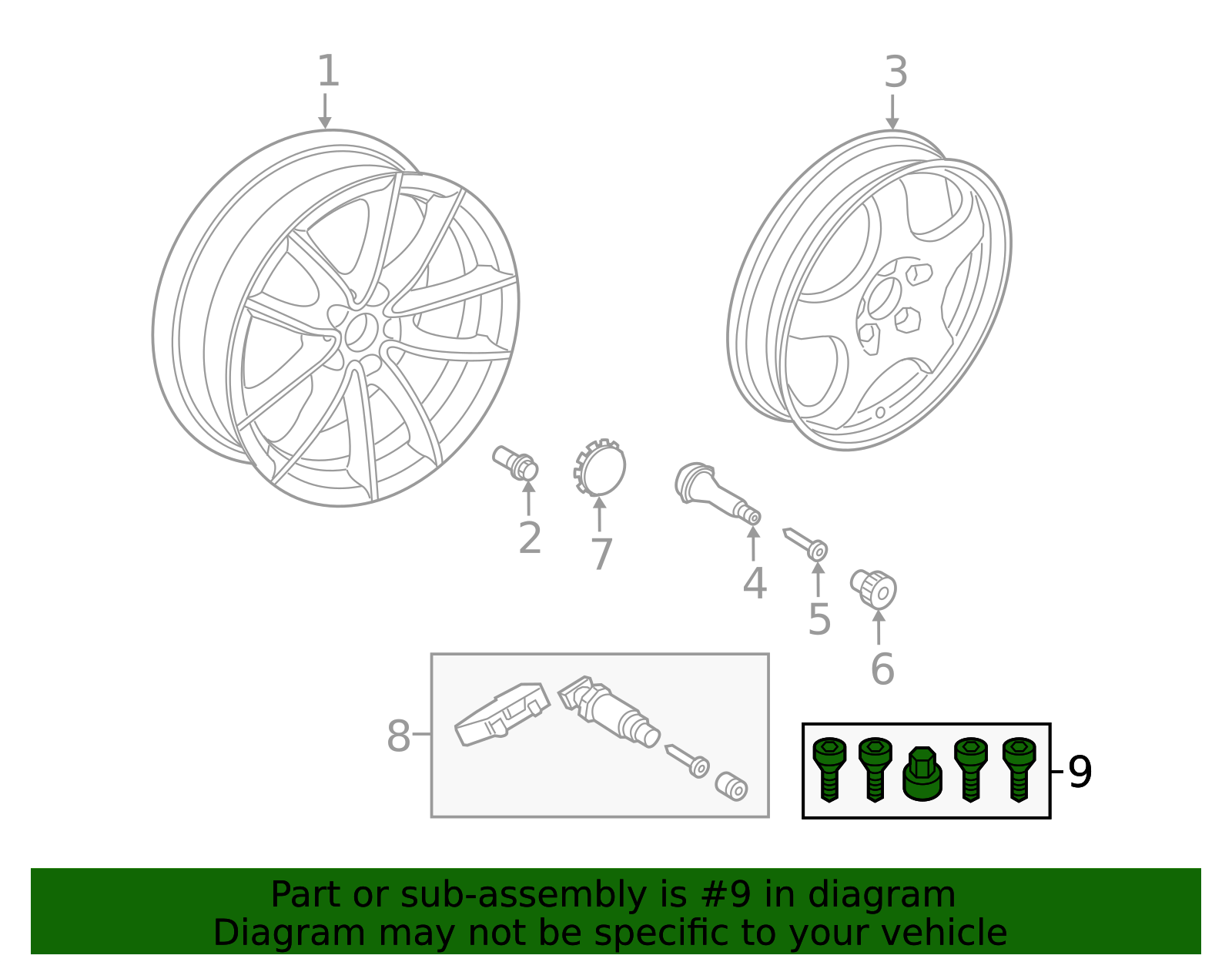 1
3
2
7
4
5
6
8
9

Part or sub-assembly is #9 in diagram
Diagram may not be specific to your vehicle