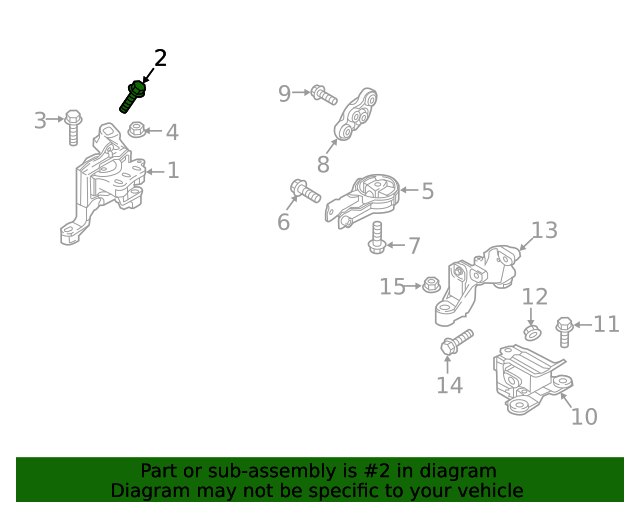 2
3
4
1
9
8
5
6
7
13
15
12
11
14
10

Part or sub-assembly is #2 in diagram
Diagram may not be specific to your vehicle