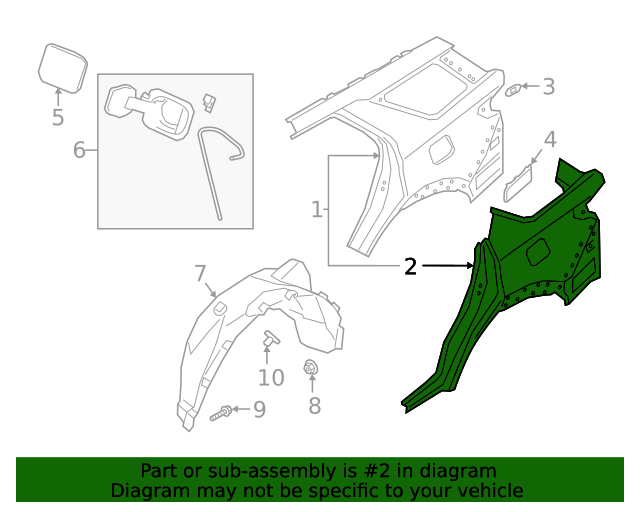 5
6
3
4
1
2
7
10
8
9

Part or sub-assembly is #2 in diagram
Diagram may not be specific to your vehicle