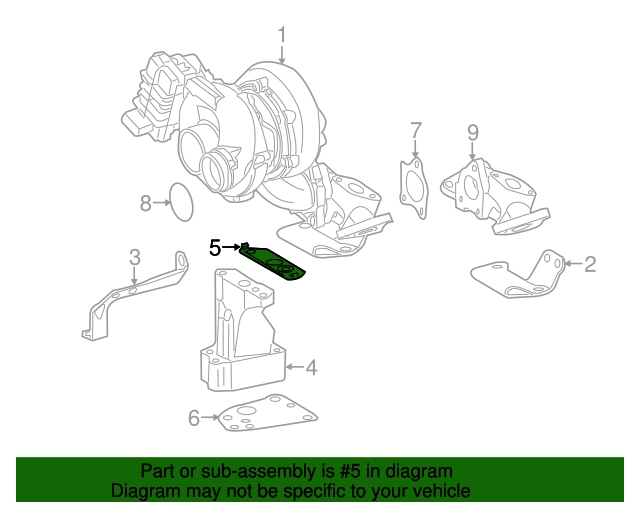 1
7
9
8
5
3
2
4
6

Part or sub-assembly is #5 in diagram
Diagram may not be specific to your vehicle