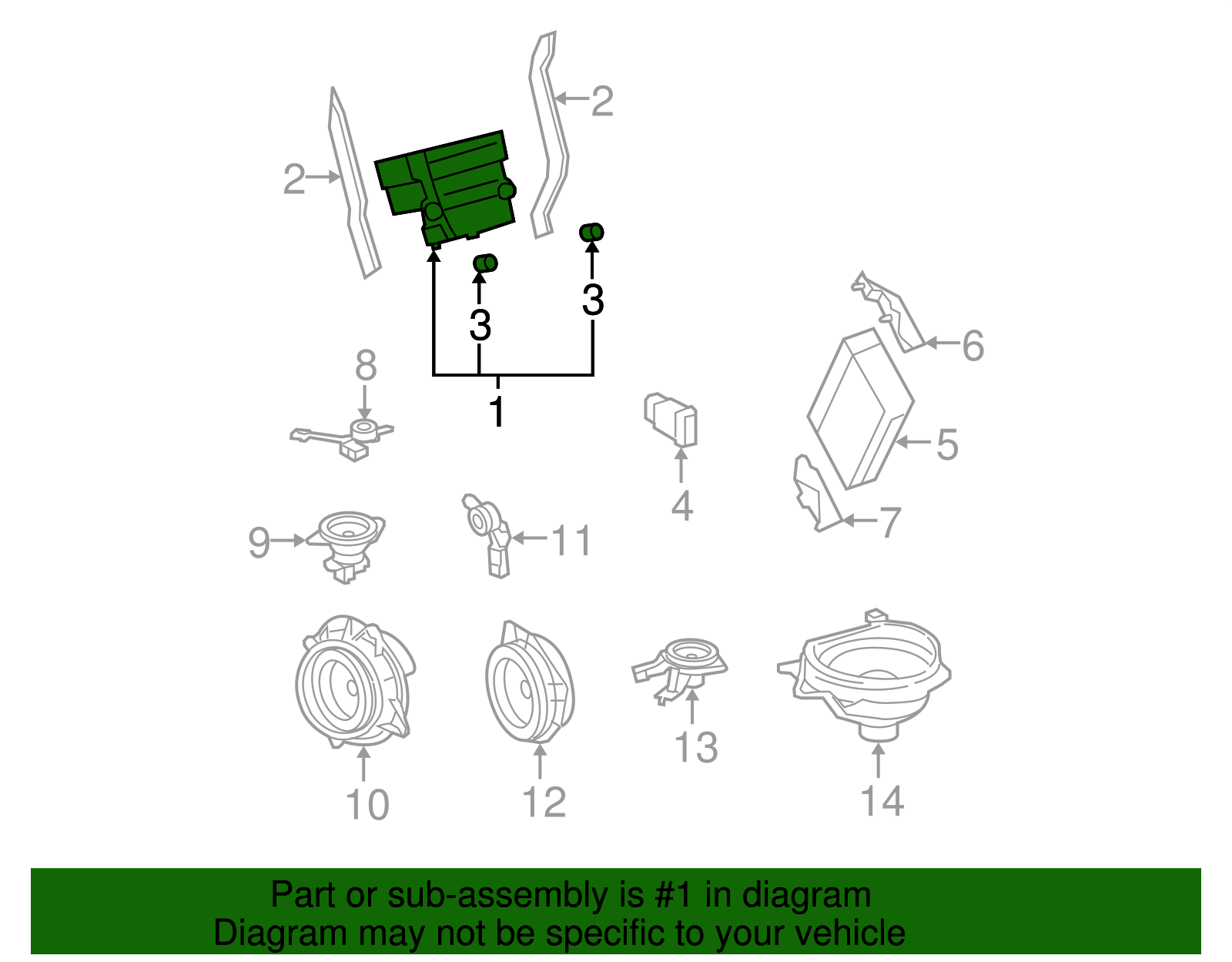 2
2
3
3
1
8
6
5
4
7
9
11
10
12
13
14

Part or sub-assembly is #1 in diagram
Diagram may not be specific to your vehicle