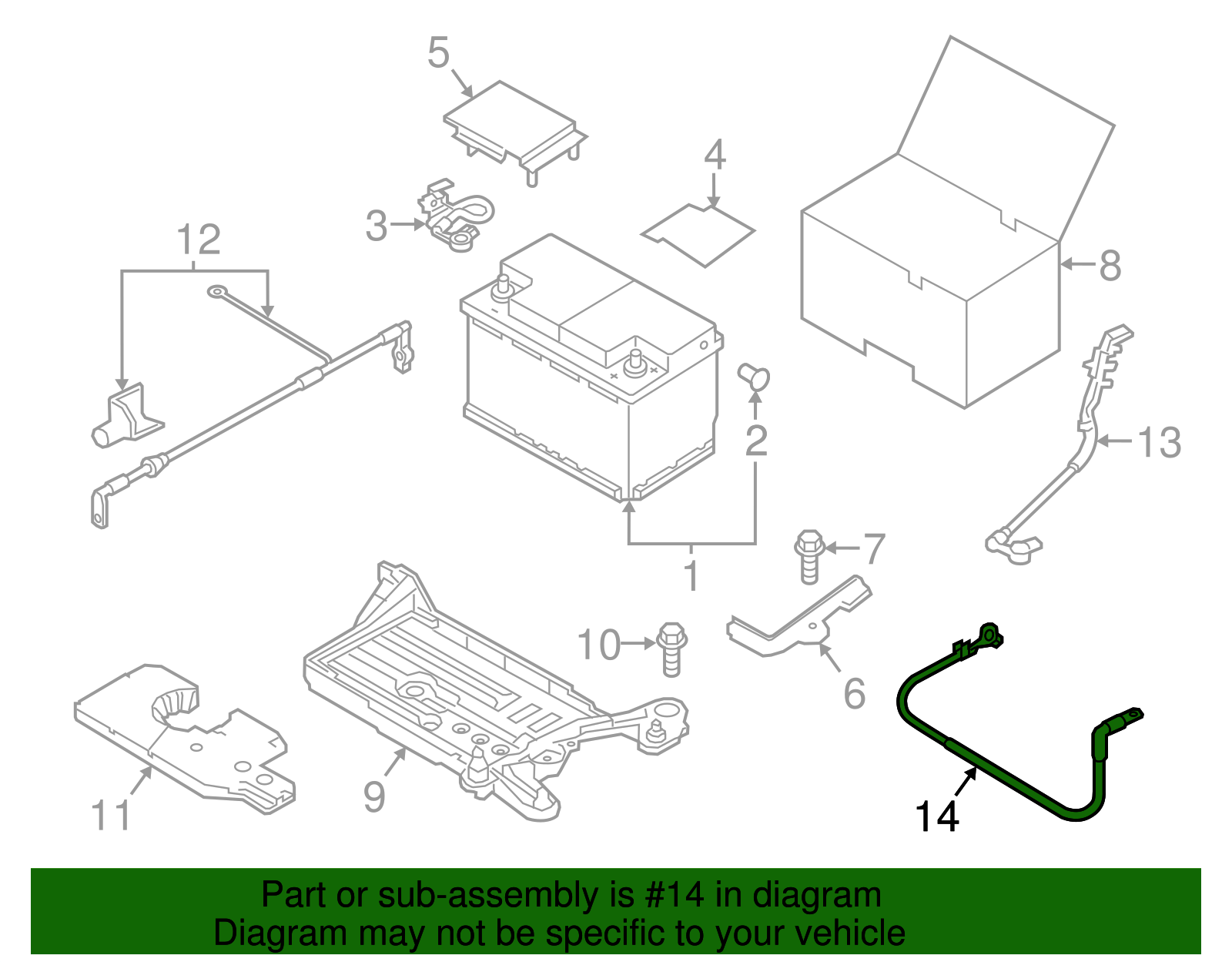 5
4
3
12
8
2
13
1
7
10
6
11
9
14

Part or sub-assembly is #14 in diagram
Diagram may not be specific to your vehicle