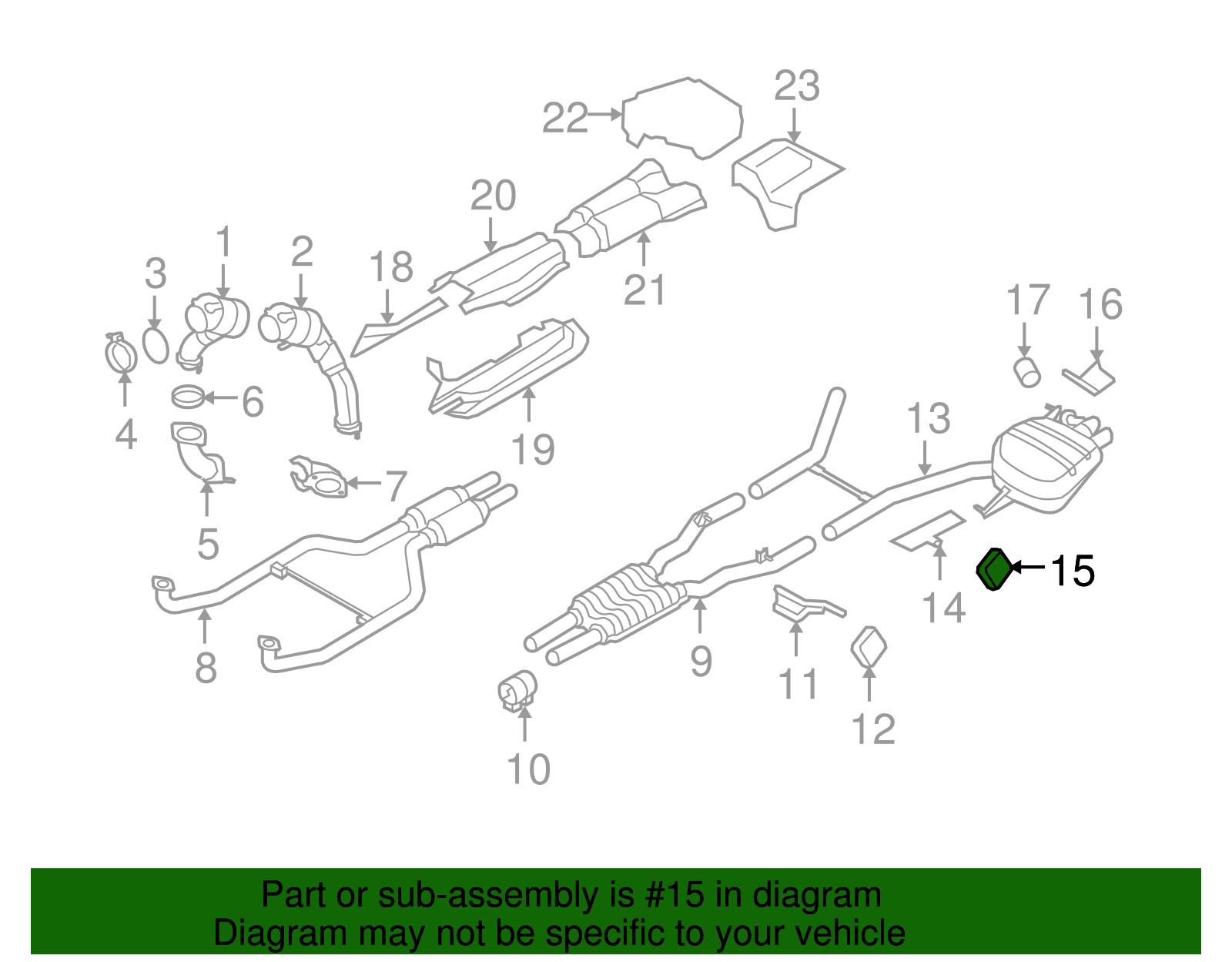 22
23
20
1
2
3
18
21
17
16
4
6
19
13
5
7
15
14
8
9
11
12
10

Part or sub-assembly is #15 in diagram
Diagram may not be specific to your vehicle