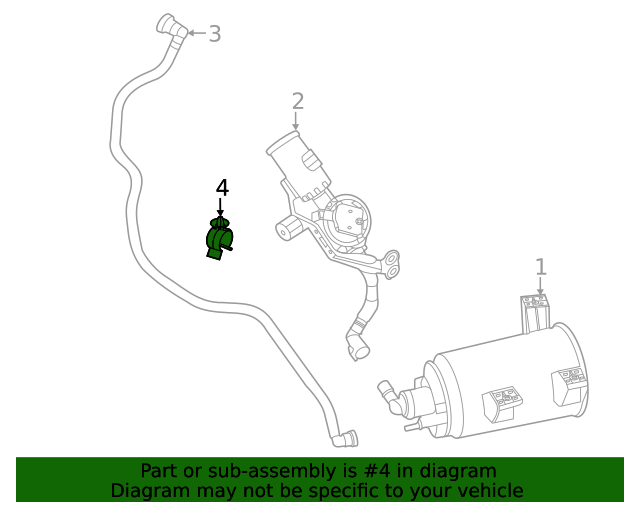 3
2
4
1
Part or sub-assembly is #4 in diagram
Diagram may not be specific to your vehicle