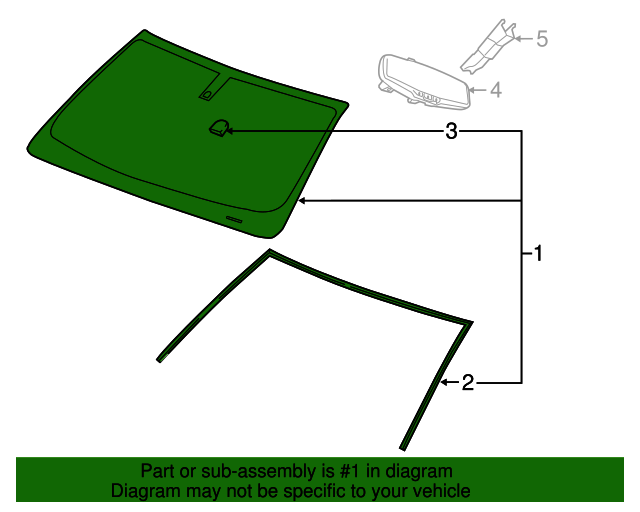 5
4
3
1
2
Part or sub-assembly is #1 in diagram
Diagram may not be specific to your vehicle