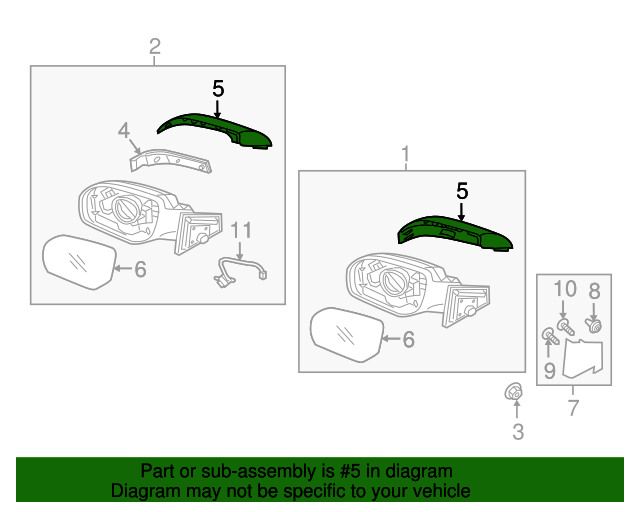 2
5
4
11
6
1
5
6
10
8
9
7
3

Part or sub-assembly is #5 in diagram
Diagram may not be specific to your vehicle