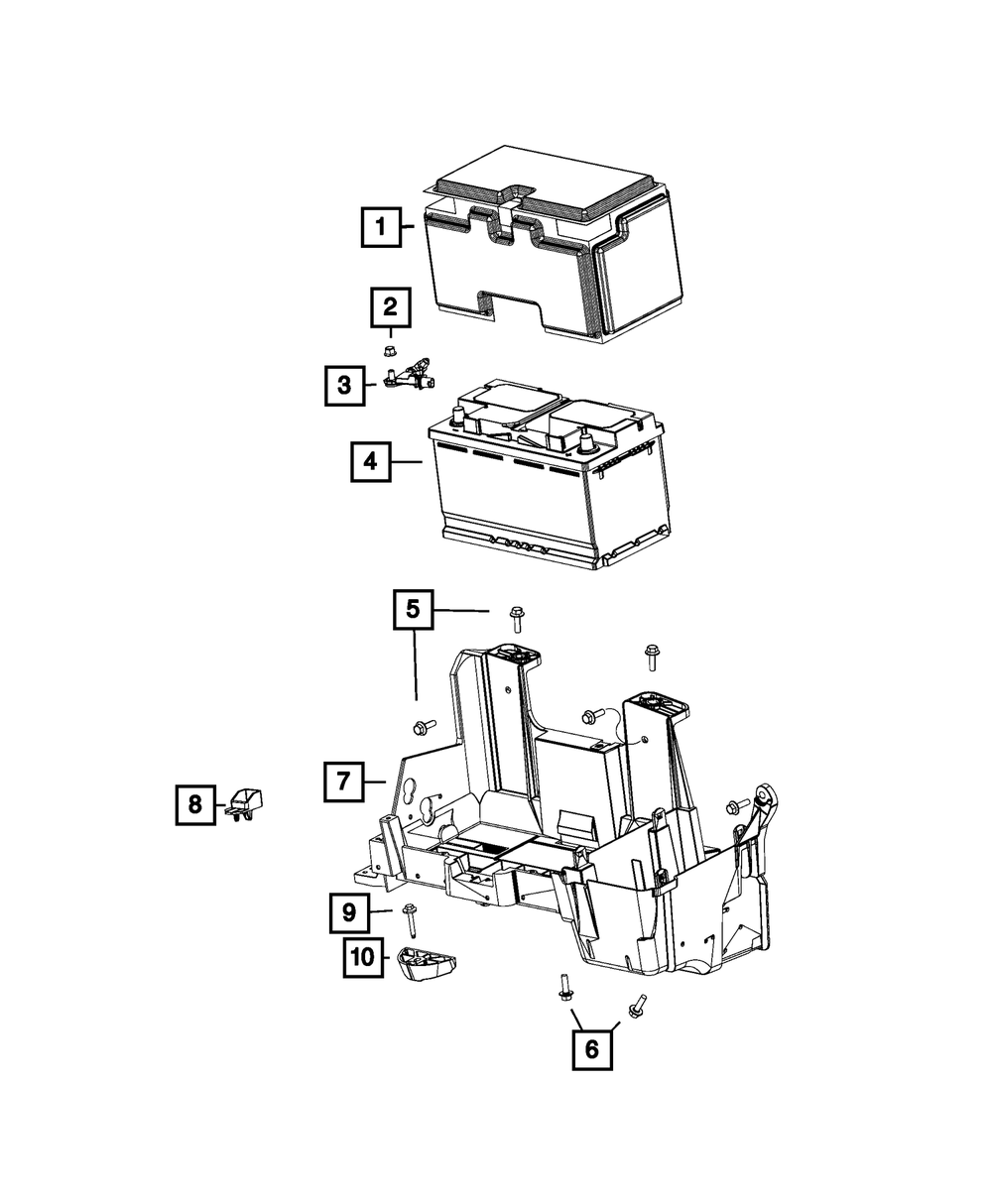 1
2
3
4
5
7
8
9
10
6