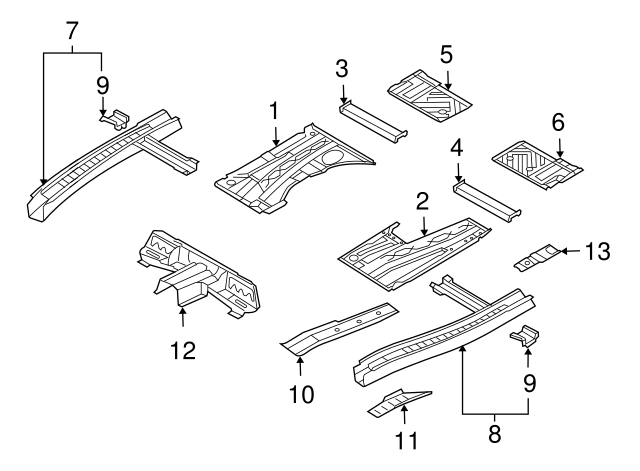 7
9
3
5
1
6
4
2
13
12
10
9
11
8