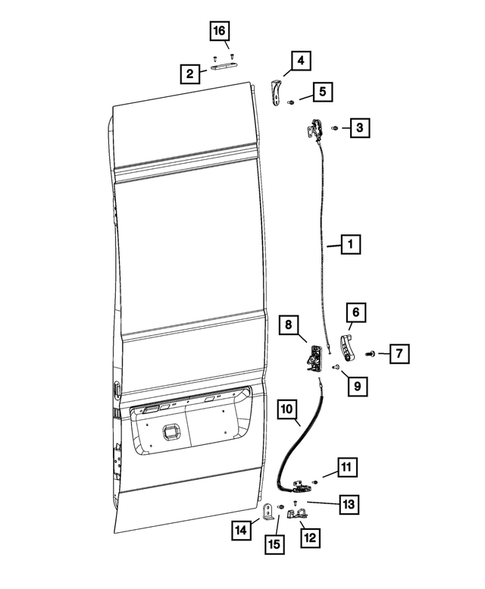 16
2
4
5
3
1
6
8
7
9
10
11
13
14
15
12