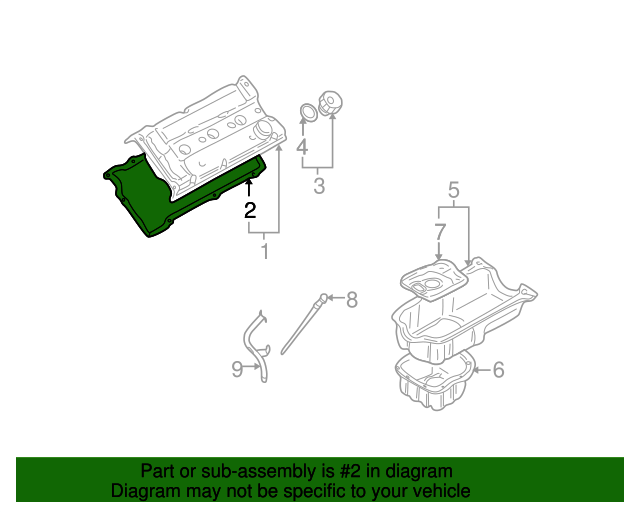 4
3
2
1
5
7
8
9
6

Part or sub-assembly is #2 in diagram
Diagram may not be specific to your vehicle