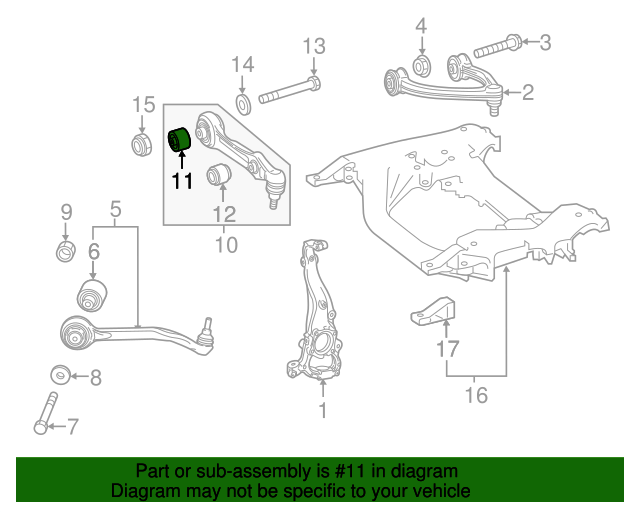 4
3
13
14
2
15
11
12
10
9
5
6
8
7
1
17
16

Part or sub-assembly is #11 in diagram
Diagram may not be specific to your vehicle