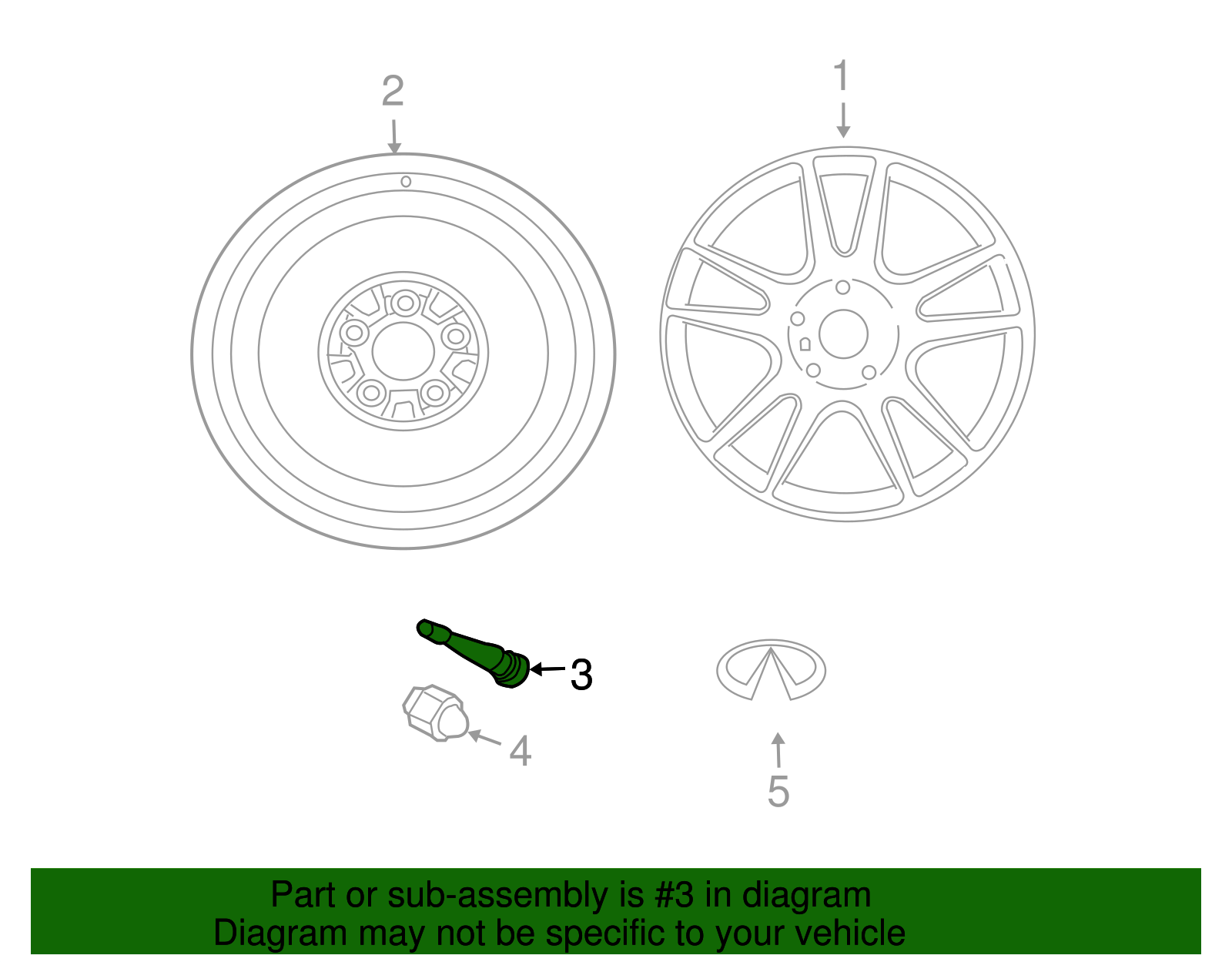 2

1

3

4

5

Part or sub-assembly is #3 in diagram
Diagram may not be specific to your vehicle