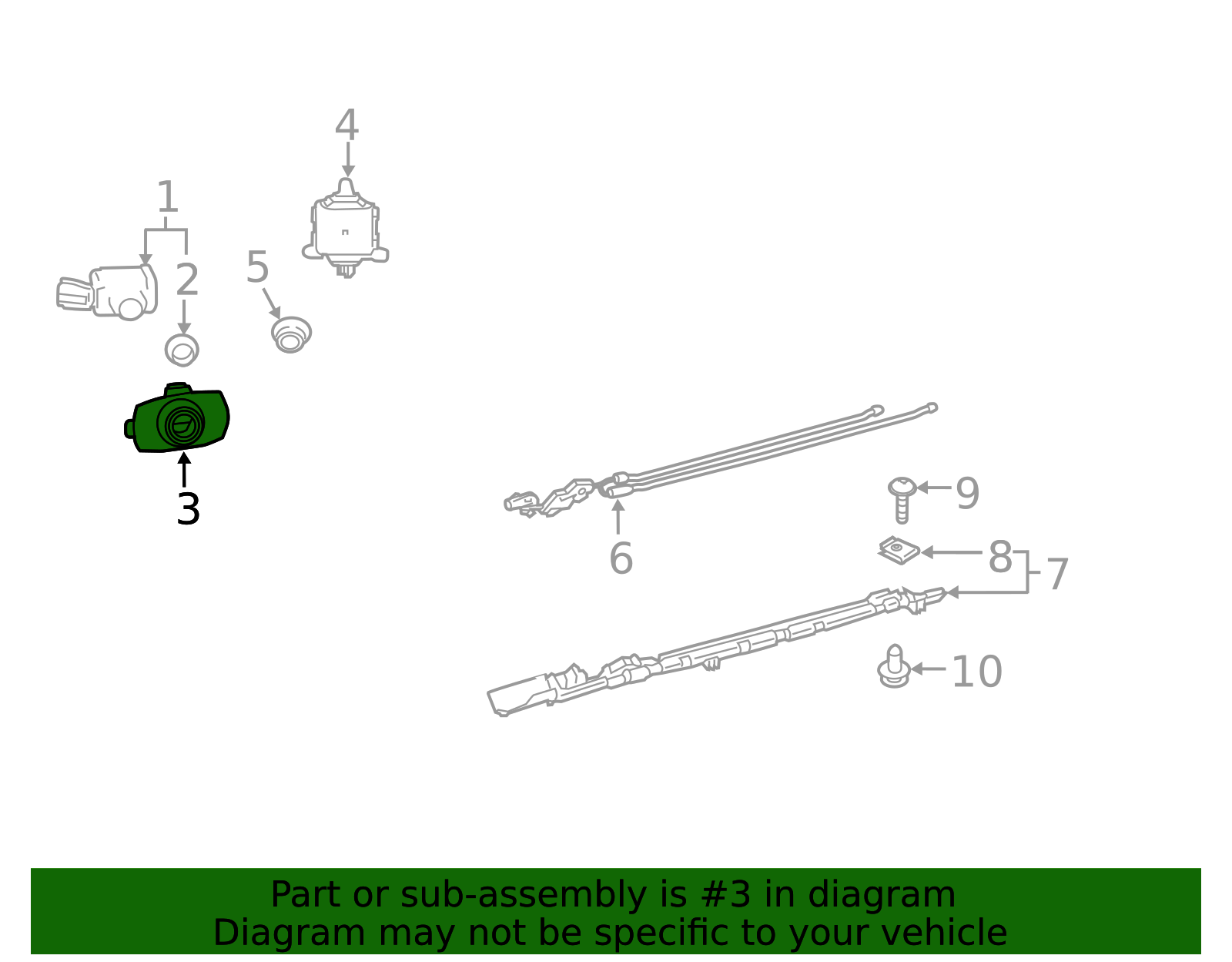 4
1
2
5
3
6
9
8
7
10
Part or sub-assembly is #3 in diagram
Diagram may not be specific to your vehicle