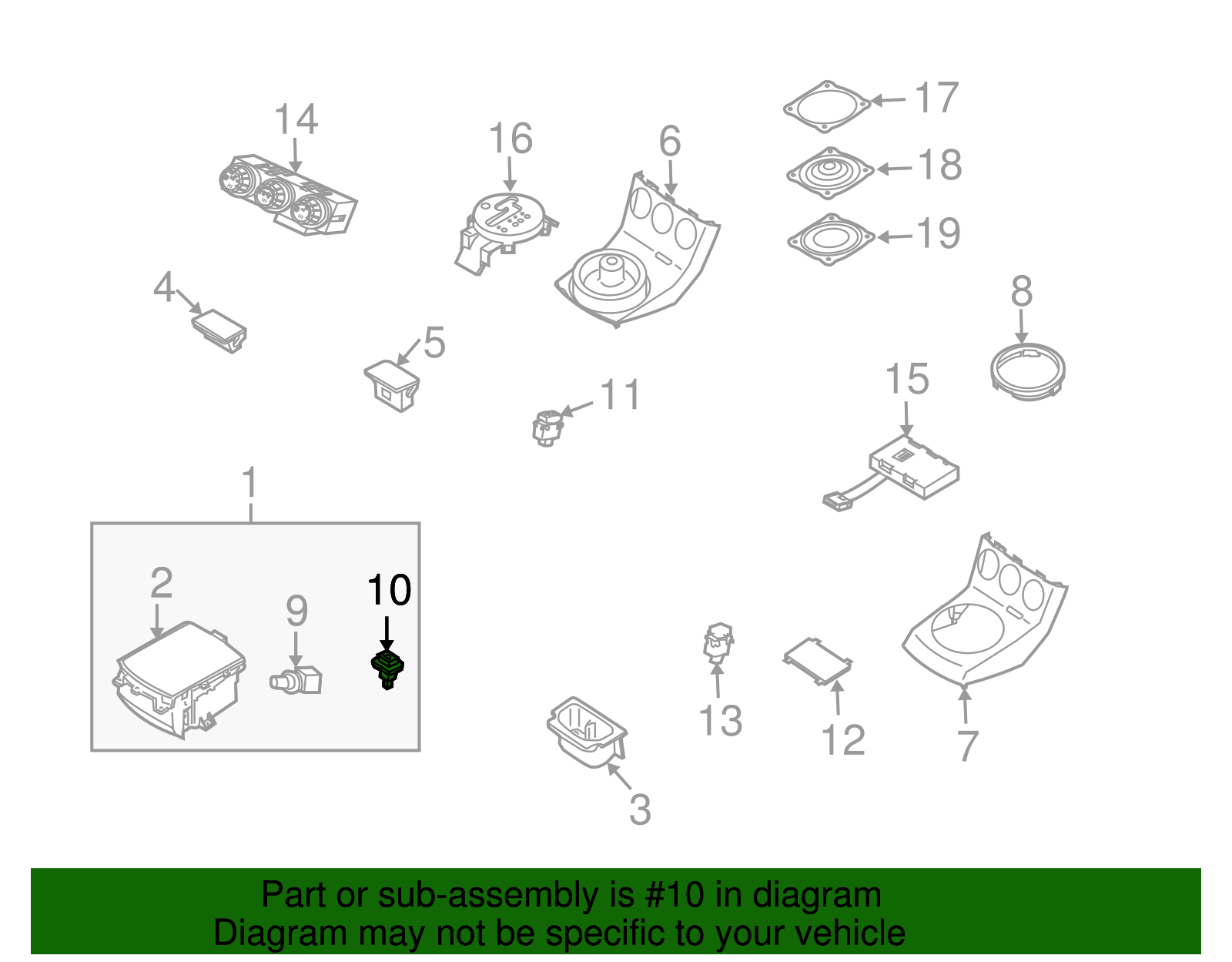 14
16
6
17
18
19
4
5
8
11
15
1
2
9
10
13
12
7
3

Part or sub-assembly is #10 in diagram
Diagram may not be specific to your vehicle