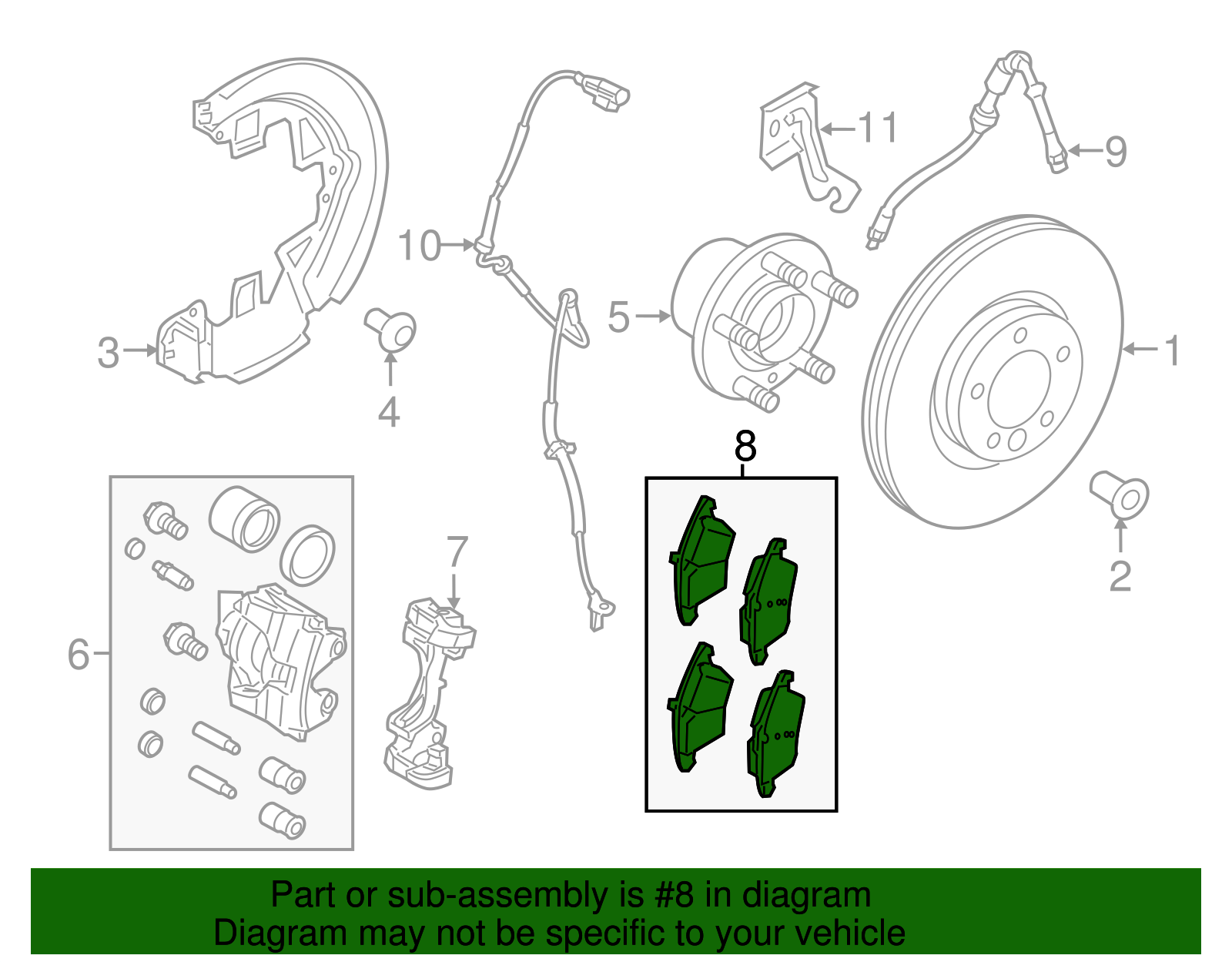 11
9
10
5
1
3
4
8
2
7
6

Part or sub-assembly is #8 in diagram
Diagram may not be specific to your vehicle