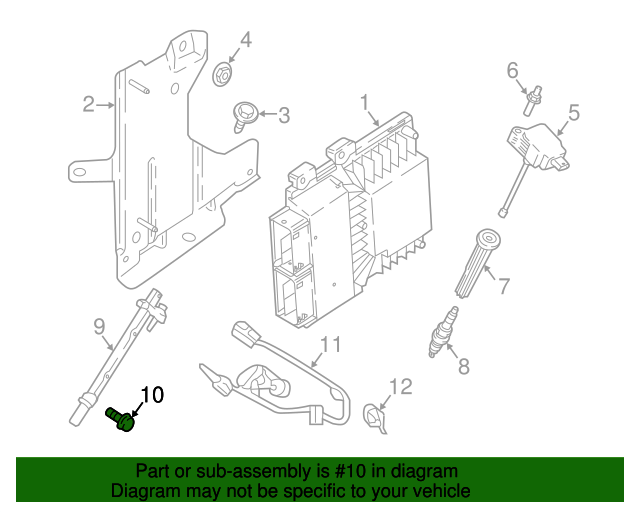 4
6
2
3
1
5
7
9
11
8
10
12

Part or sub-assembly is #10 in diagram
Diagram may not be specific to your vehicle