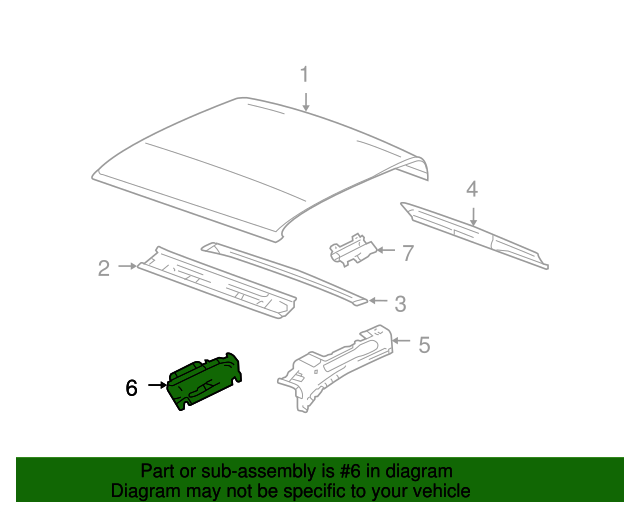 1
4
7
2
3
5
6

Part or sub-assembly is #6 in diagram
Diagram may not be specific to your vehicle