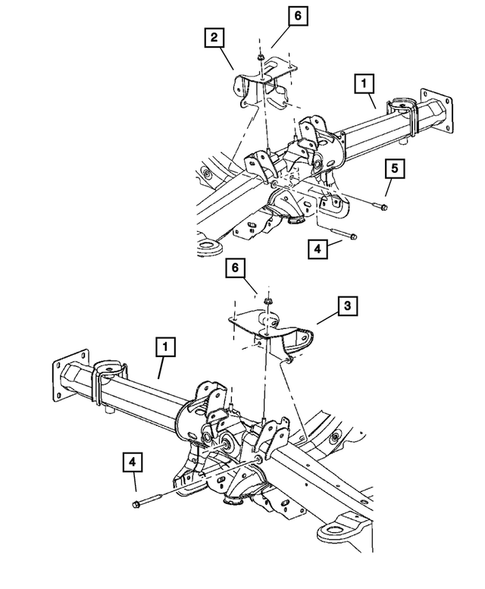 6
2
1
5
4
6
3
1
4