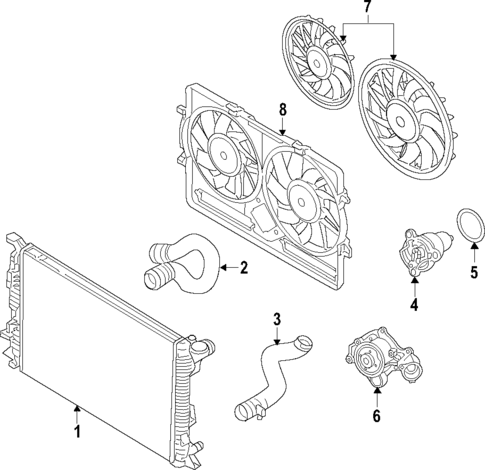 7
8
2
5
4
3
6
1