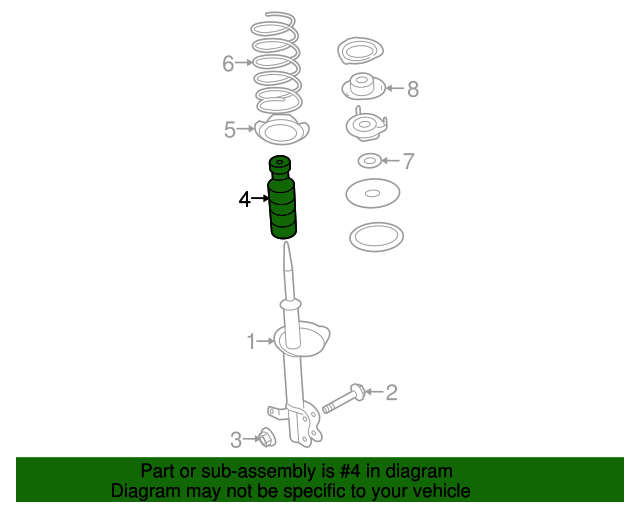 6
8
5
7
4
1
2
3
Part or sub-assembly is #4 in diagram
Diagram may not be specific to your vehicle