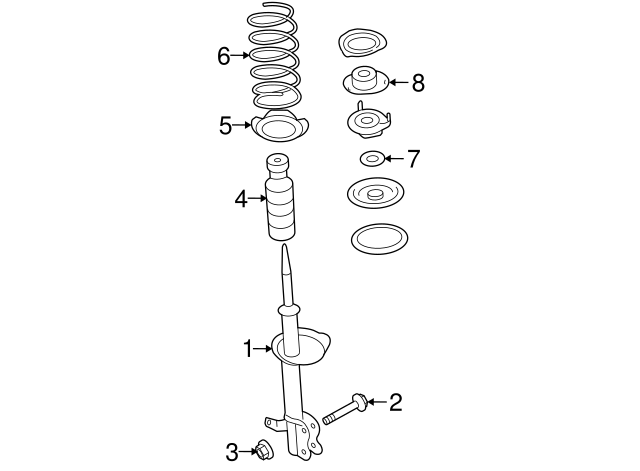 6
8
5
7
4
1
2
3