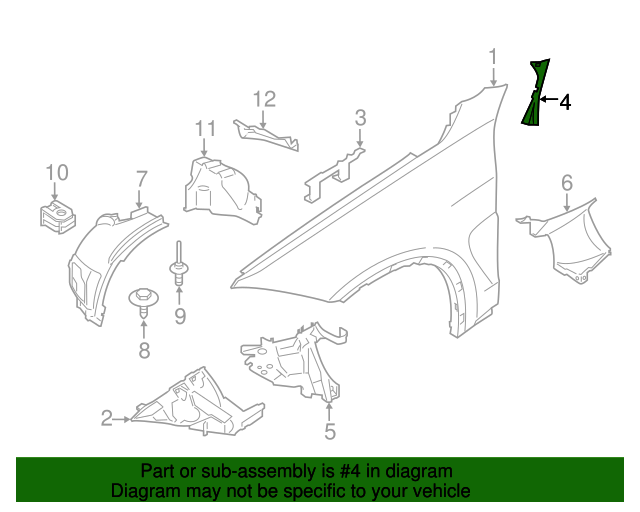 1
4
12
3
11
10
7
6
9
8
2
5

Part or sub-assembly is #4 in diagram
Diagram may not be specific to your vehicle