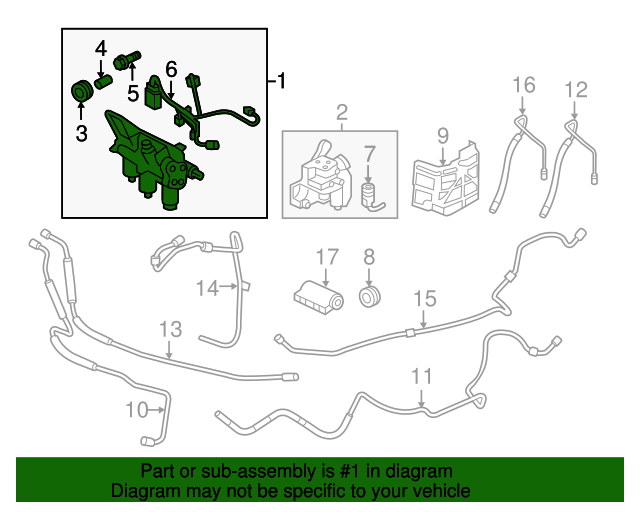 4
5
6
1
3
2
7
9
16
12
17
8
14
15
13
11
10

Part or sub-assembly is #1 in diagram
Diagram may not be specific to your vehicle