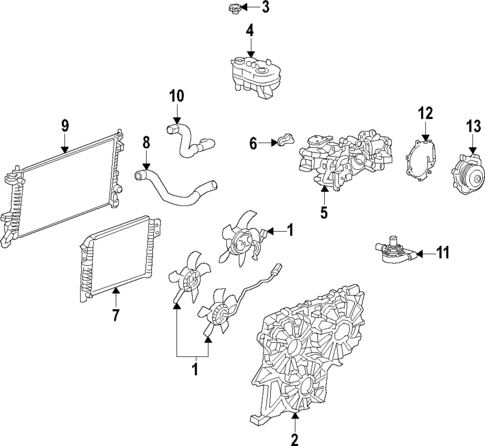 3
4
10
9
8
6
12
13
5
1
11
7
1
2