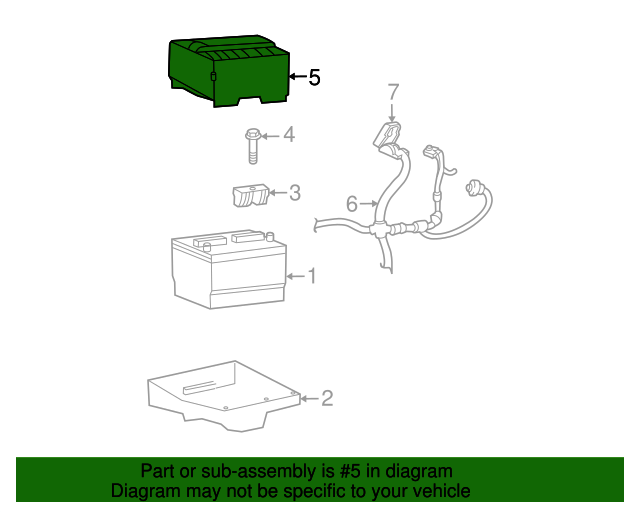 5
7
4
3
6
1
2

Part or sub-assembly is #5 in diagram
Diagram may not be specific to your vehicle