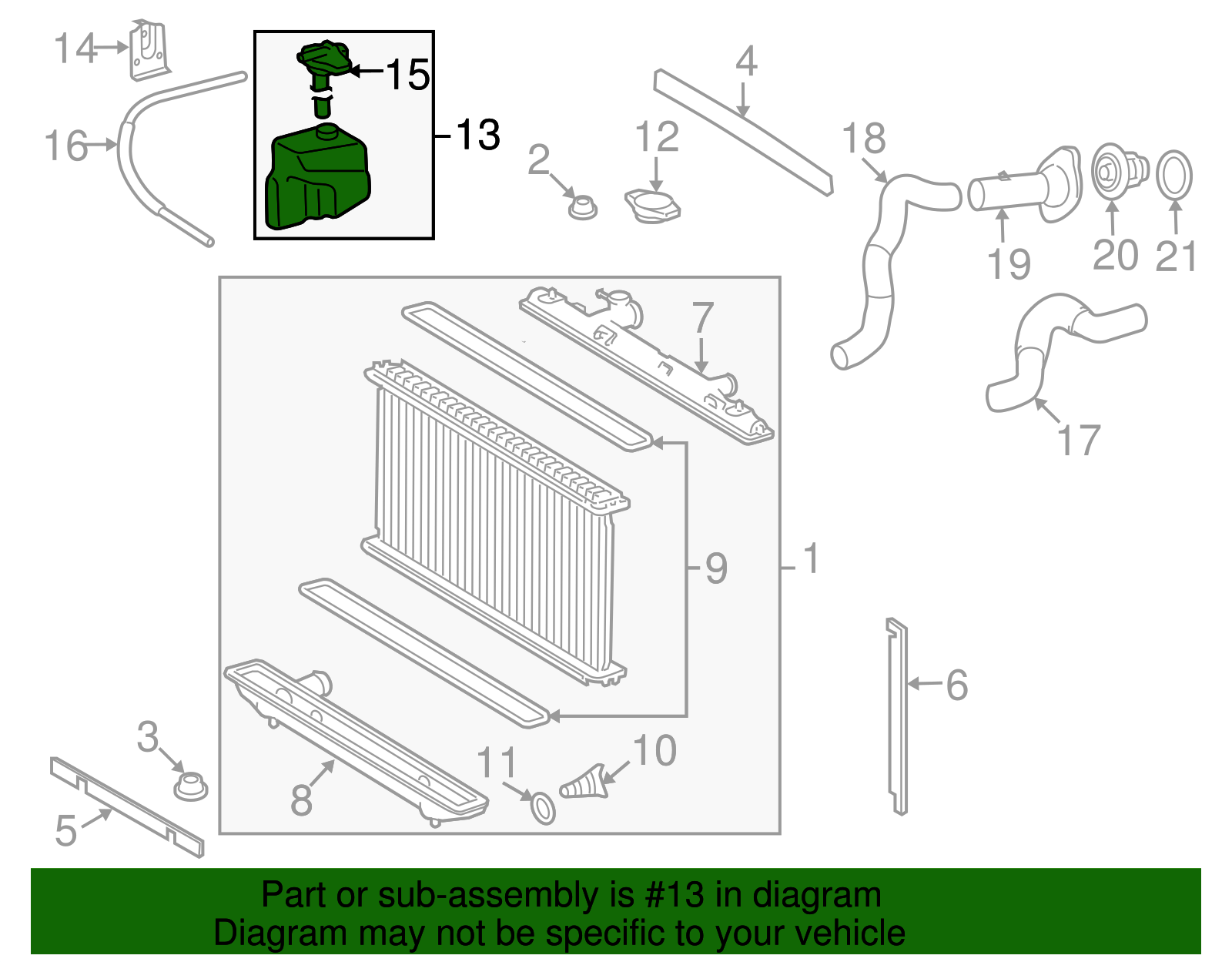 14
15
13
16
4
12
2
18
19
20
21
7
17
9
1
6
3
11
10
8
5

Part or sub-assembly is #13 in diagram
Diagram may not be specific to your vehicle